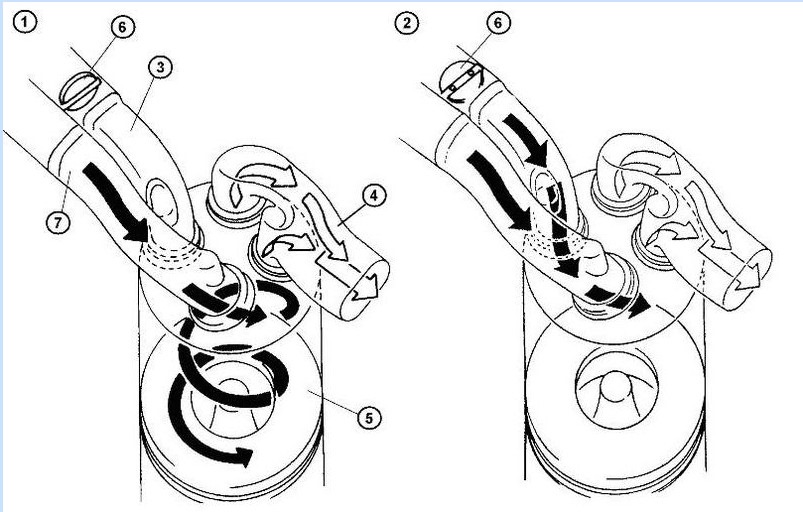 1
6
3
7
4
5
2
6